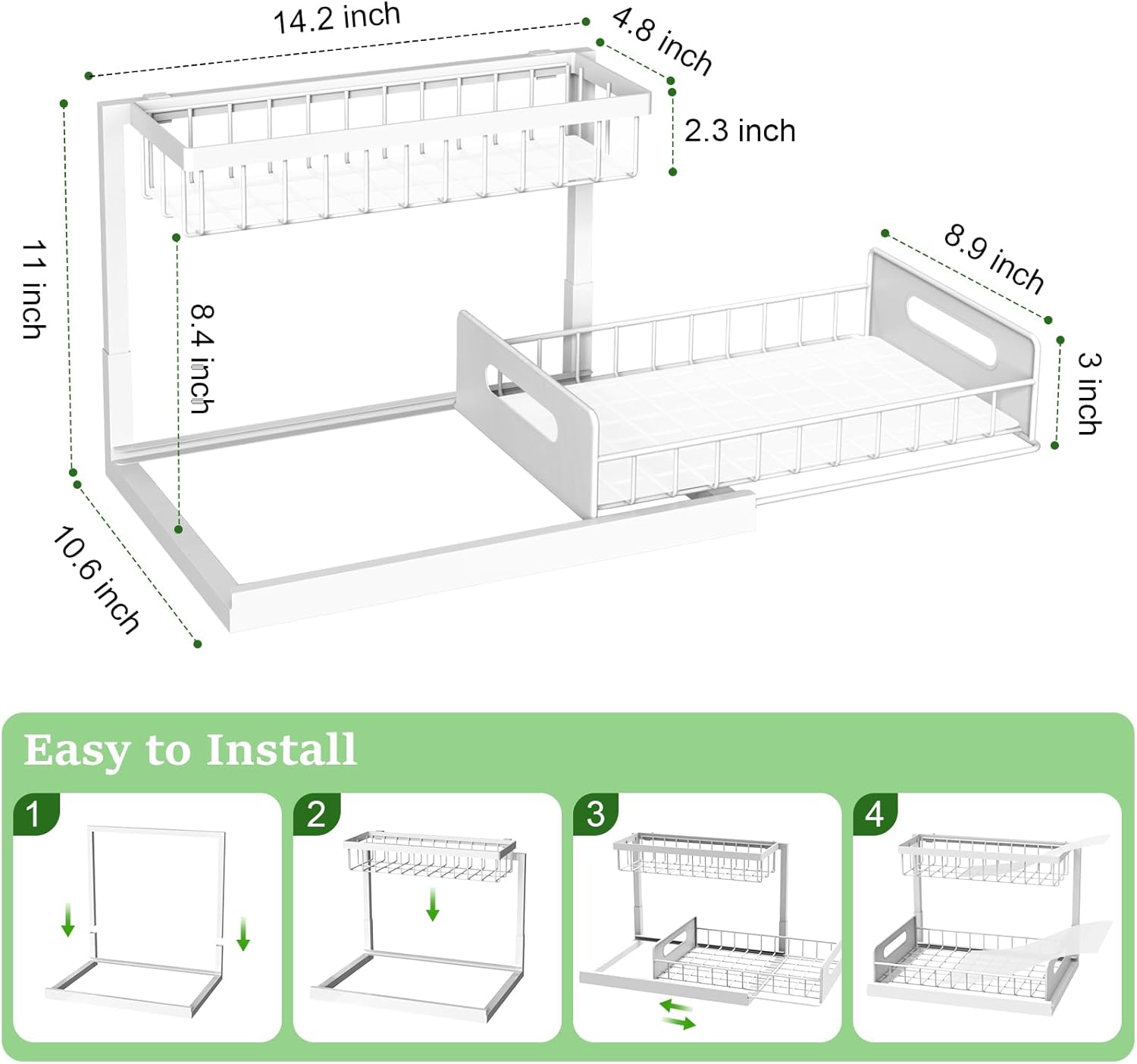 14.2 inch

4.8 inch

2.3 inch

11 inch

8.4 inch

8.9 inch

3 inch

10.6 inch

Easy to Install

1

2

3

4